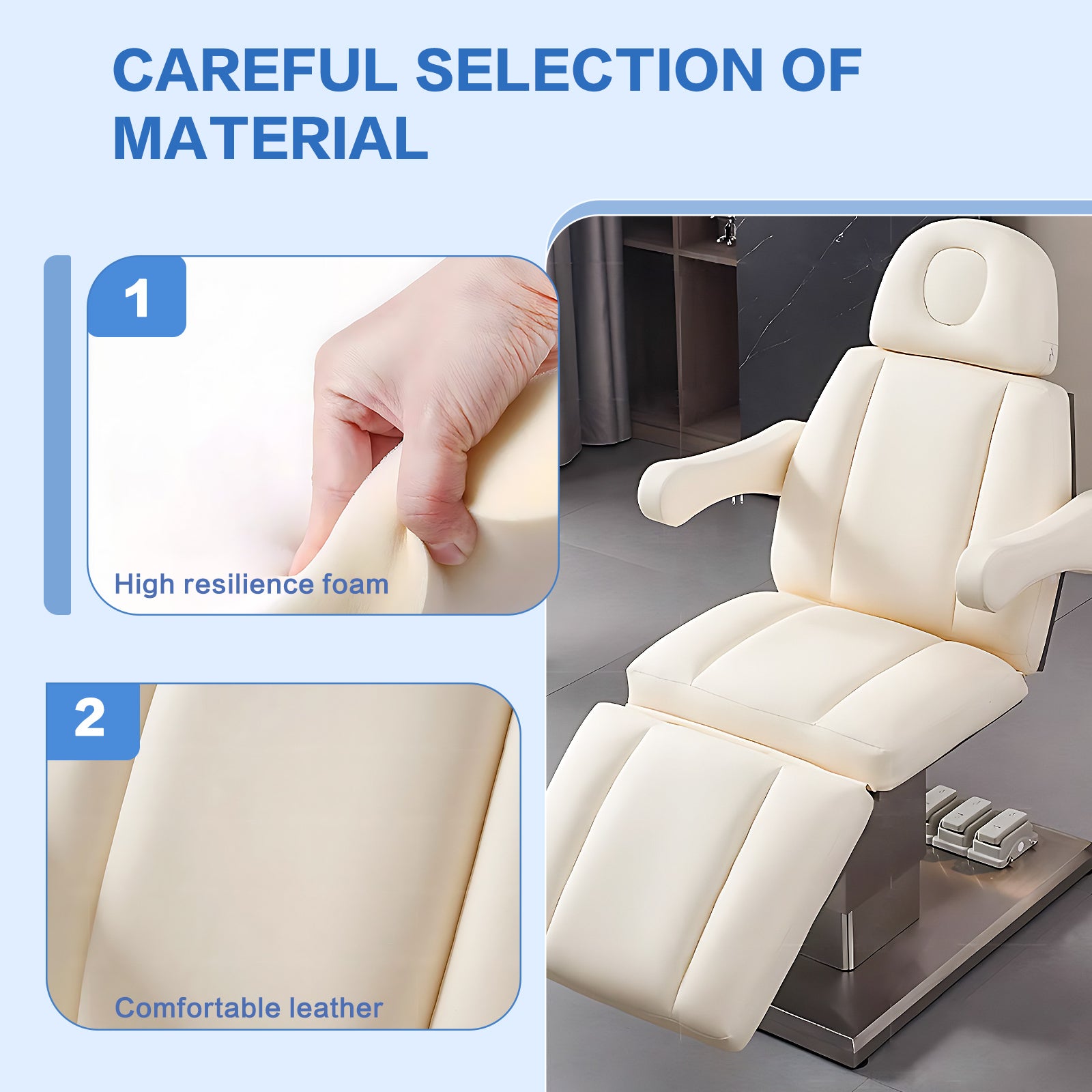 CAREFUL SELECTION OF MATERIAL

1

High resilience foam

2

Comfortable leather